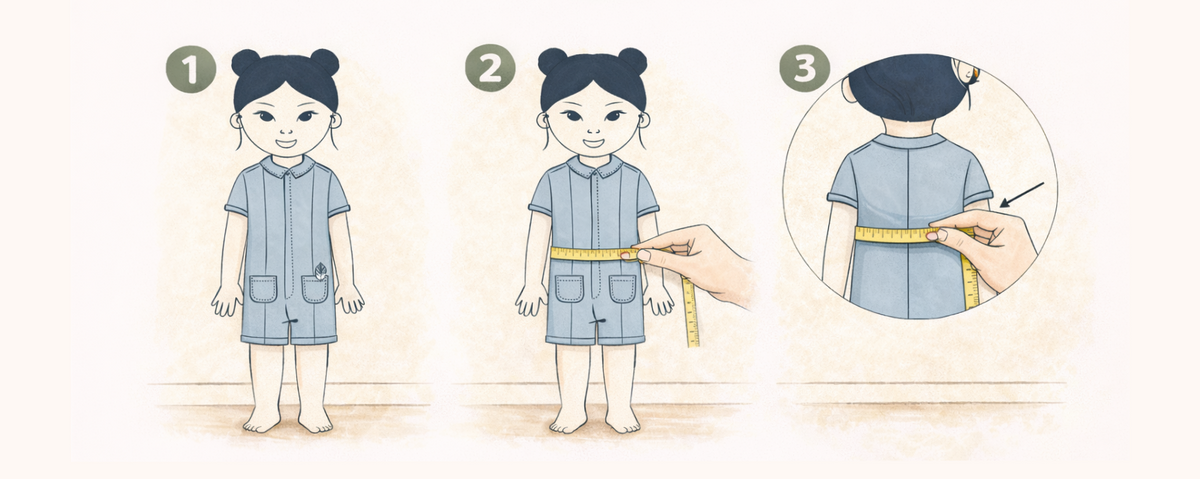 1

2

3